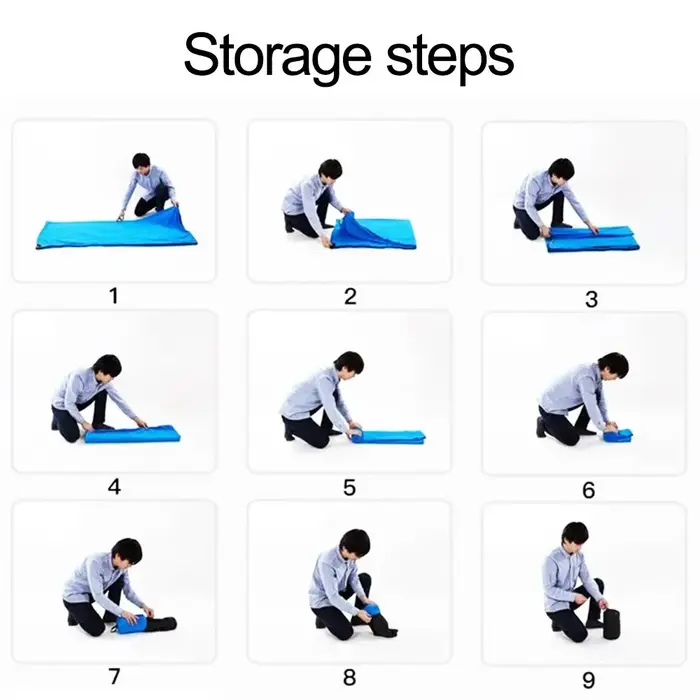 Storage steps

1

2

3

4

5

6

7

8

9